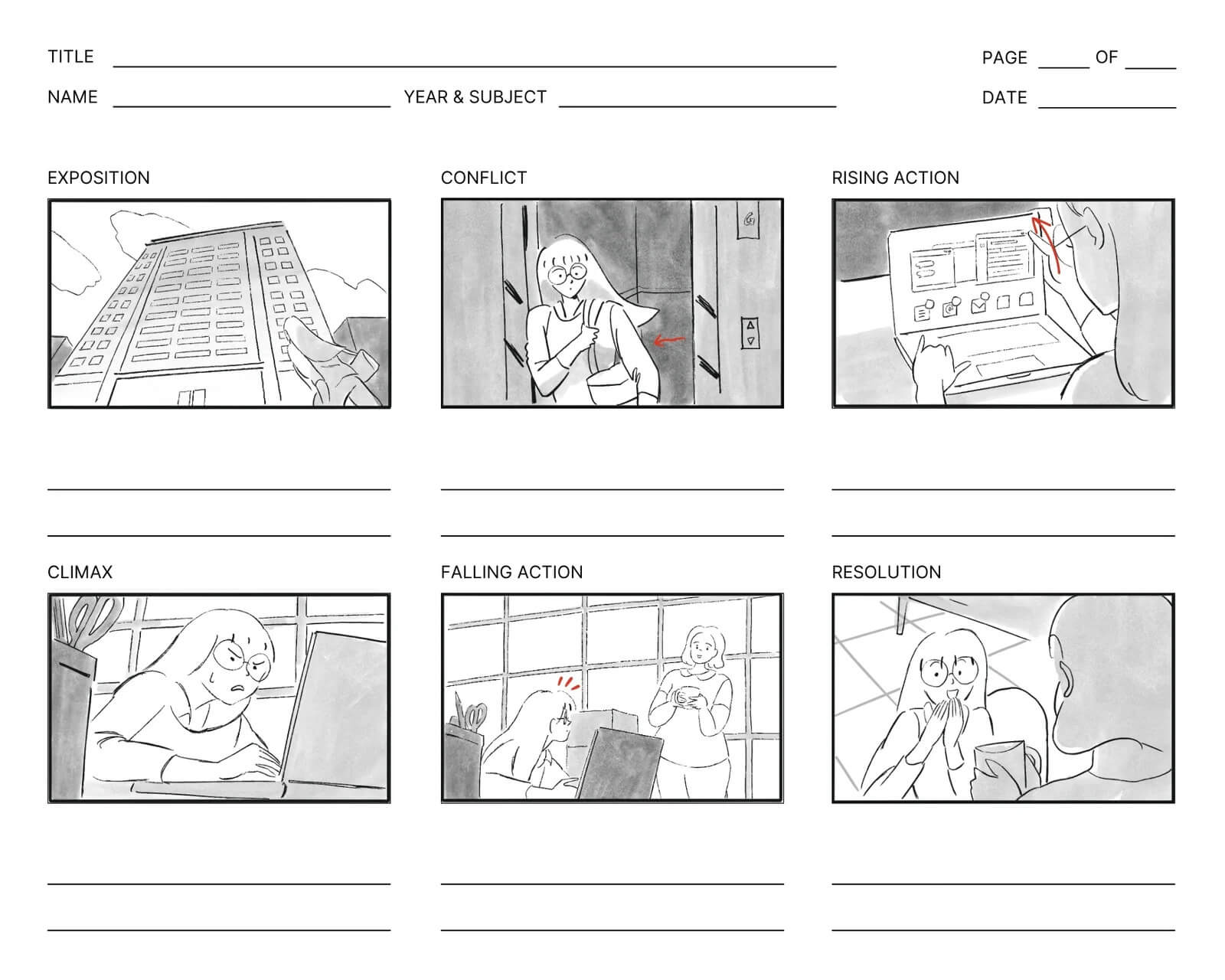 TITLE

PAGE OF

NAME

YEAR & SUBJECT

DATE

EXPOSITION

CONFLICT

G

RISING ACTION

CLIMAX

FALLING ACTION

RESOLUTION