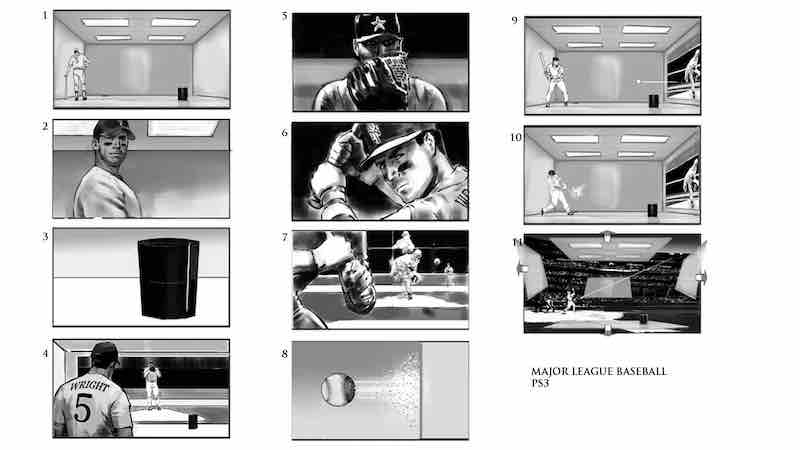 1

2

3

4

WRIGHT
5

5

6

7

8

9

10

11

MAJOR LEAGUE BASEBALL
PS3